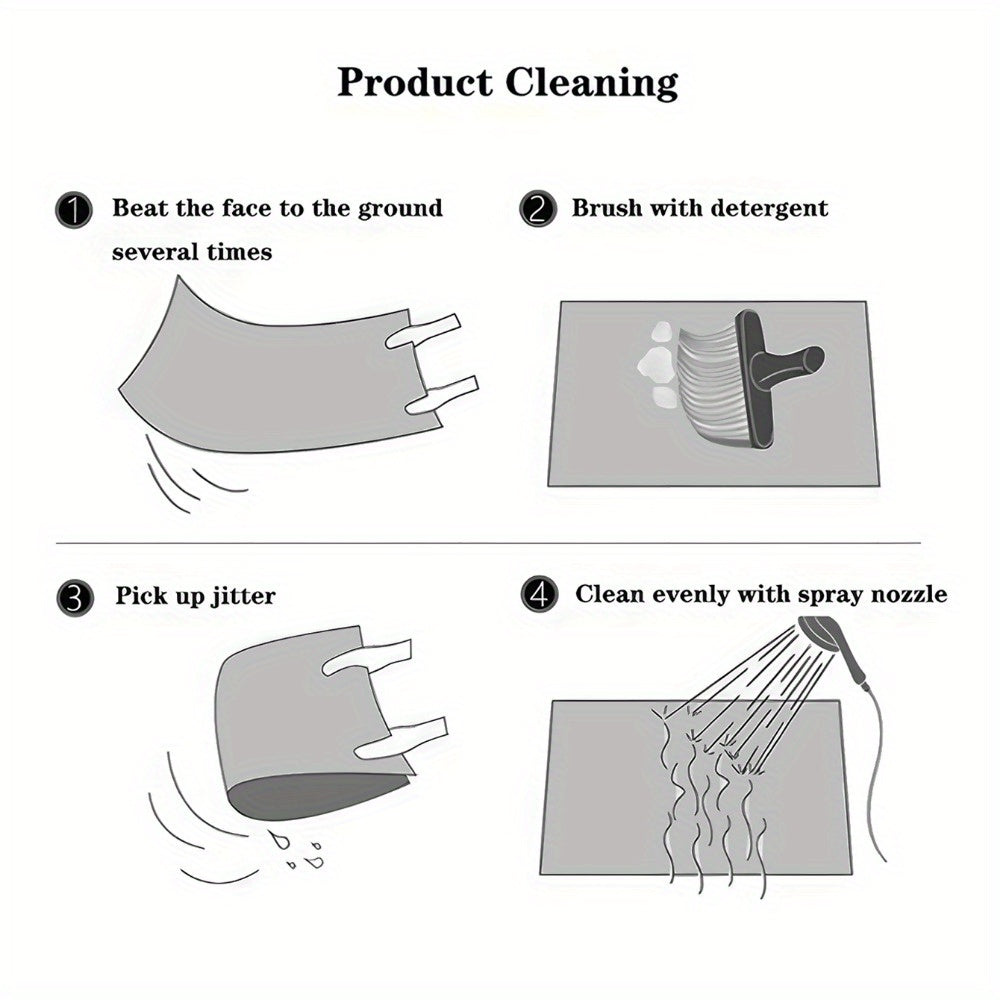 Product Cleaning

1 Beat the face to the ground several times

2 Brush with detergent

3 Pick up jitter

4 Clean evenly with spray nozzle